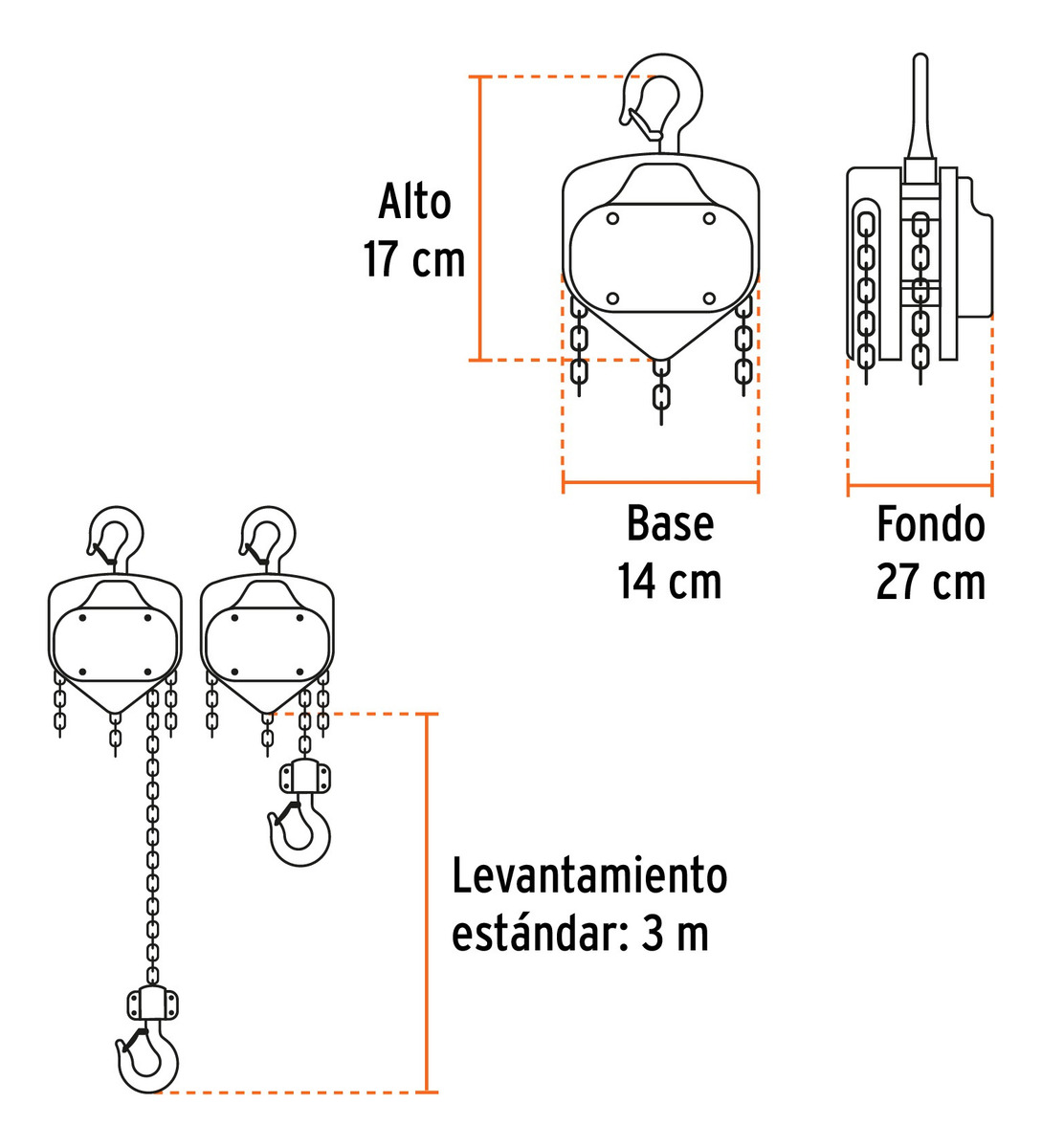 Alto
17 cm

Base
14 cm

Fondo
27 cm

Levantamiento
estándar: 3 m