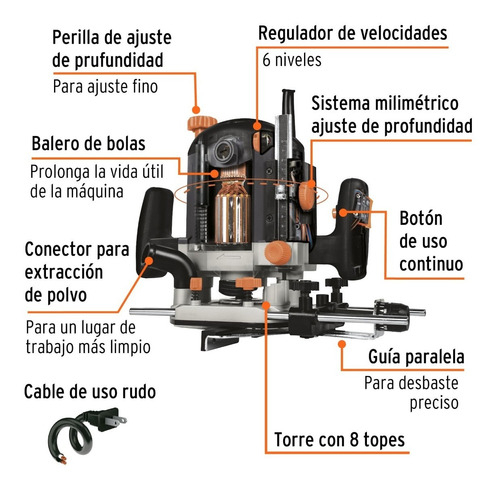 Perilla de ajuste de prufundidad

Para ajuste fino

Regulador de velocidades

6 niveles

Sistema milimétrico ajuste de profundidad

Balero de bolas

Prolonga la vida útil de la máquina

Botón de uso continuo

Conector para extracción de polvo

Para un lugar de trabajo más limpio

Guía paralela

Para desbaste preciso

Cable de uso rudo

Torre con 8 topes